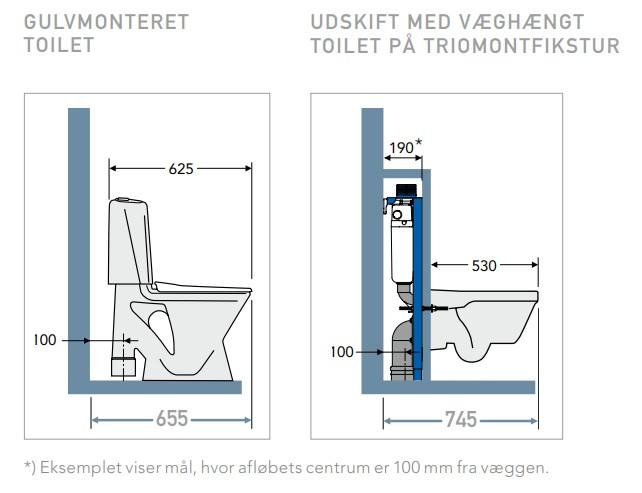 GULVMONTERET TOILET

625

100

655

UDSKIFT MED VÆGHÆNGT TOILET PÅ TRIOMONTFIKSTUR

190*

530

100

745

*) Eksemplet viser mål, hvor afløbets centrum er 100 mm fra væggen.