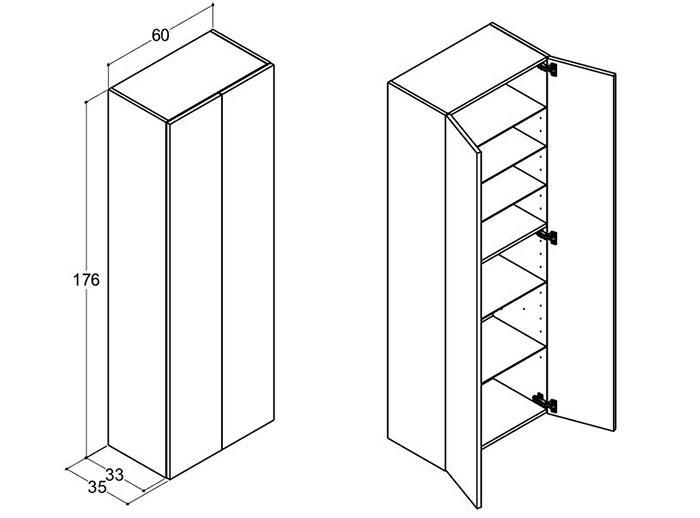 60
176
33
35