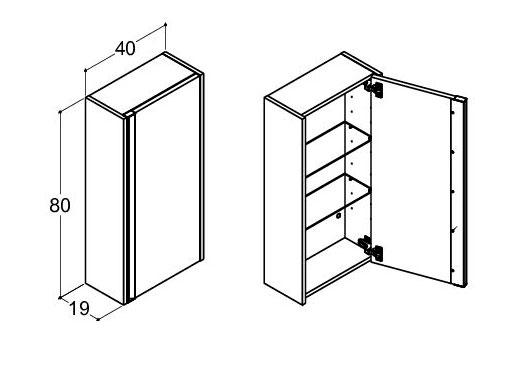 40

80

19