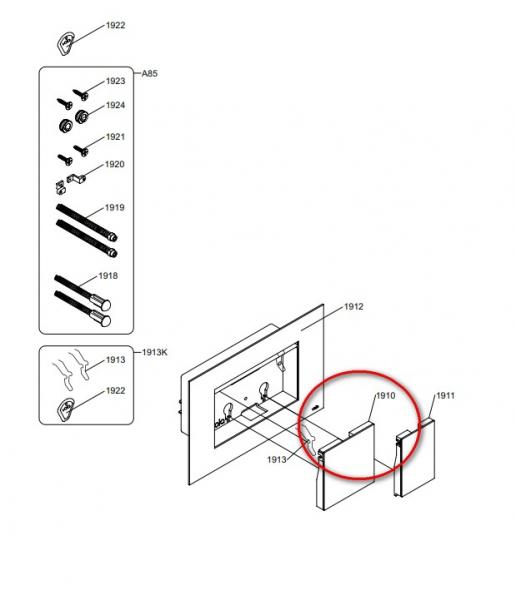 1922
A85
1923
1924
1921
1920
1919
1918
1913K
1913
1922
1912
1910
1911
1913